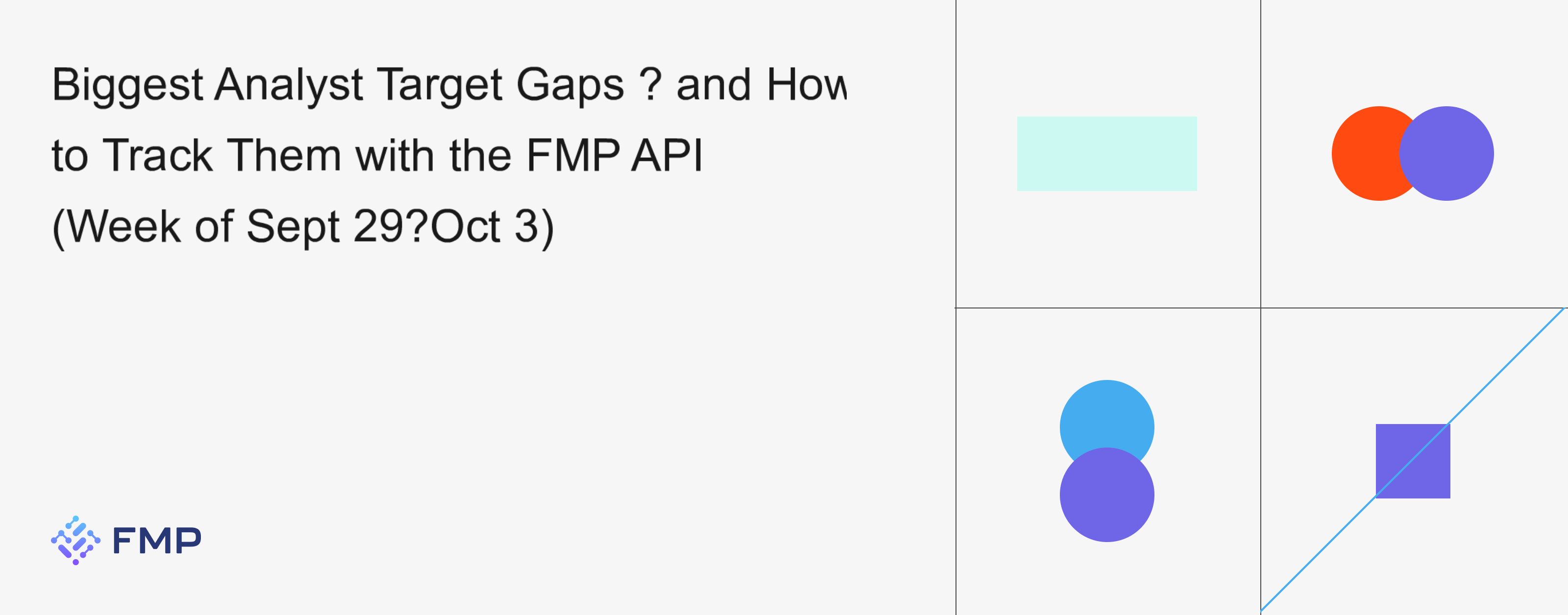 Biggest Analyst Target Gaps ? and How to Track Them with the FMP API (Week of Sept 29?Oct 3)

FMP