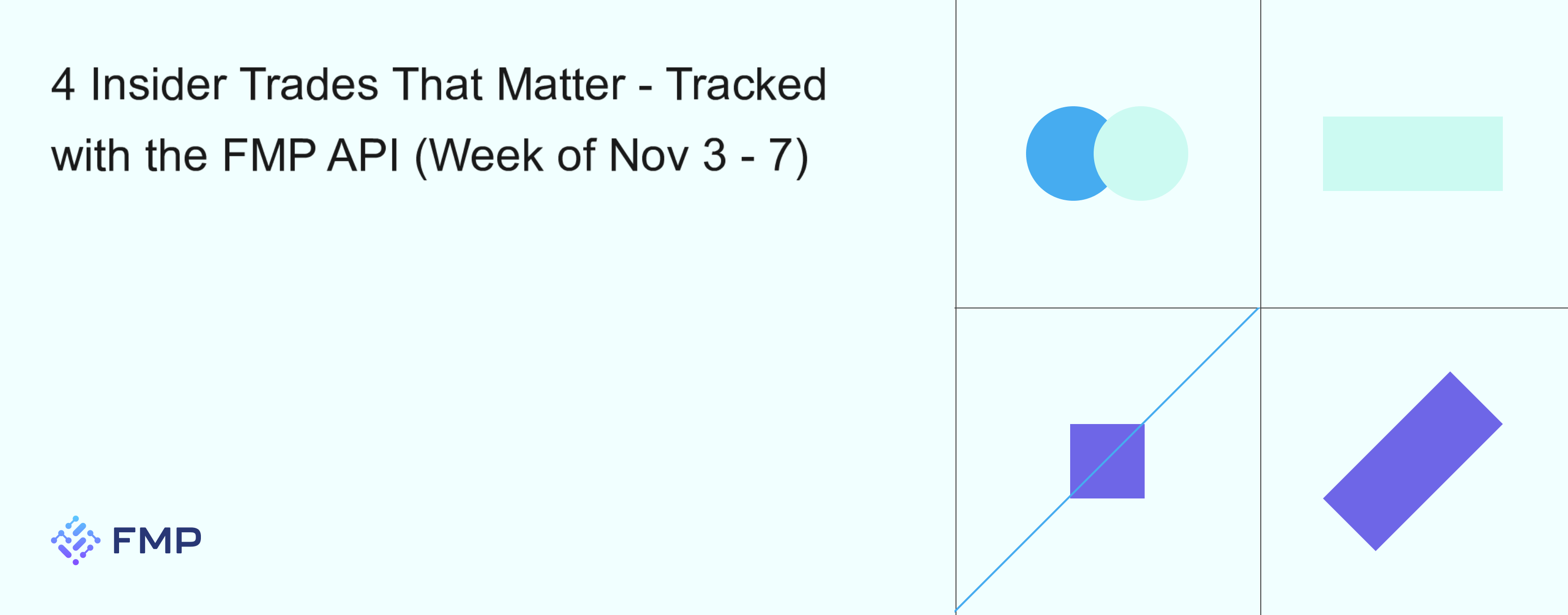 4 Insider Trades That Matter - Tracked with the FMP API (Week of Nov 3 - 7)

FMP