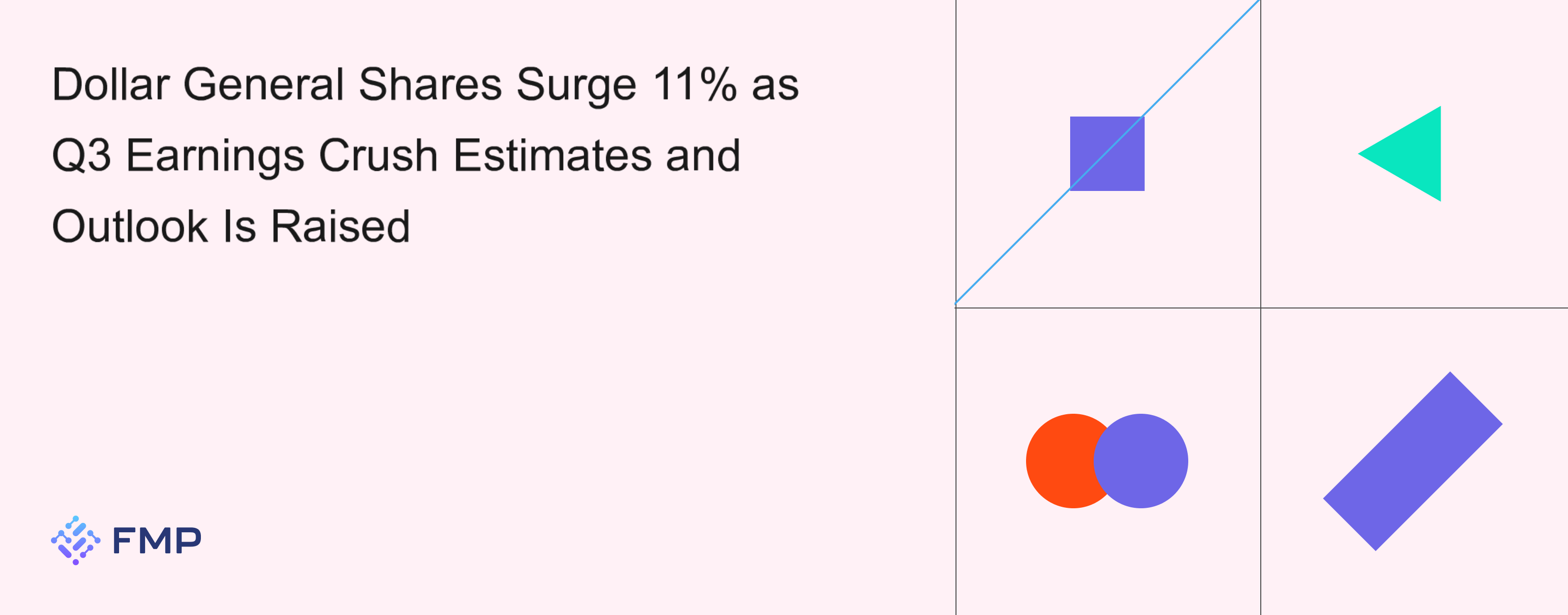 Dollar General Shares Surge 11% as Q3 Earnings Crush Estimates and Outlook Is Raised

FMP