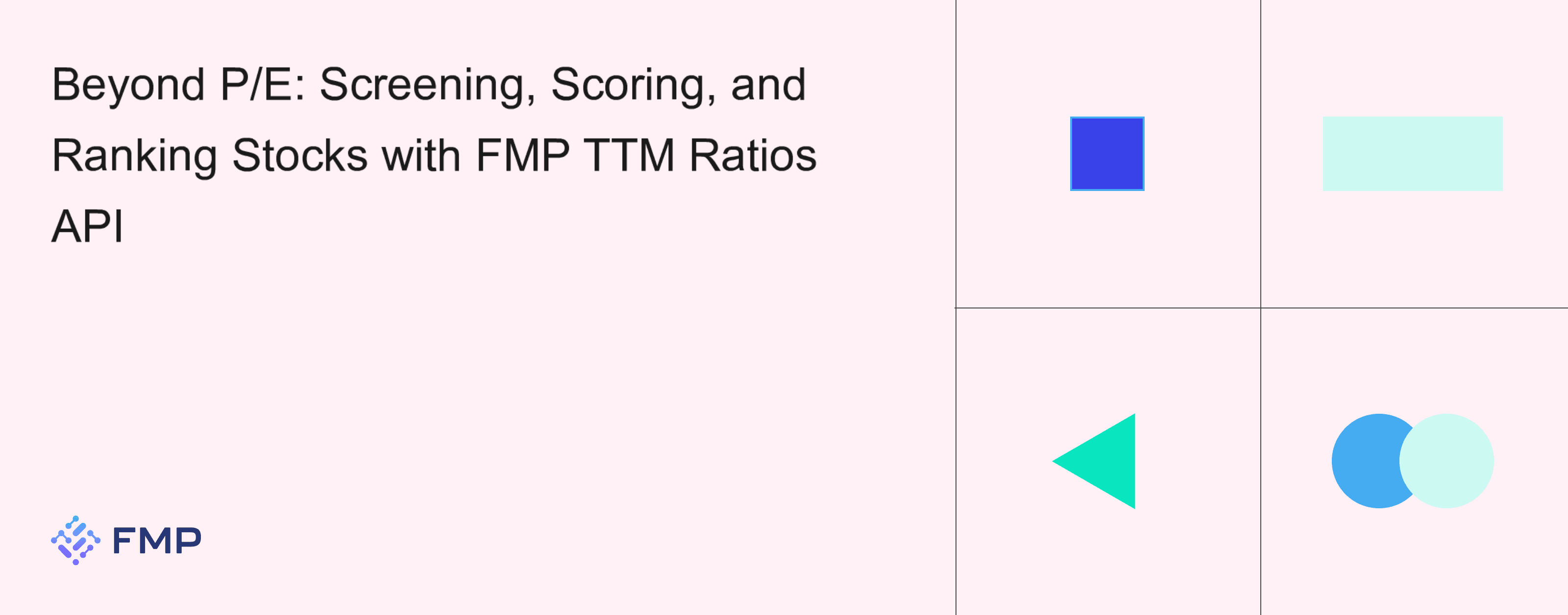 Beyond P/E: Screening, Scoring, and Ranking Stocks with FMP TTM Ratios API

FMP